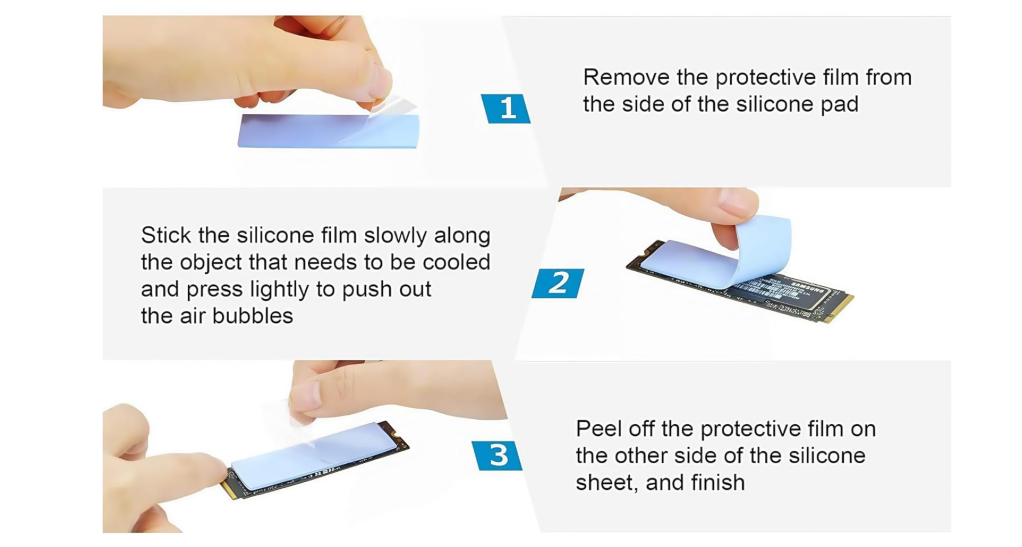 1

Remove the protective film from the side of the silicone pad

Stick the silicone film slowly along the object that needs to be cooled and press lightly to push out the air bubbles

2

SAMSUNG

3

Peel off the protective film on the other side of the silicone sheet, and finish