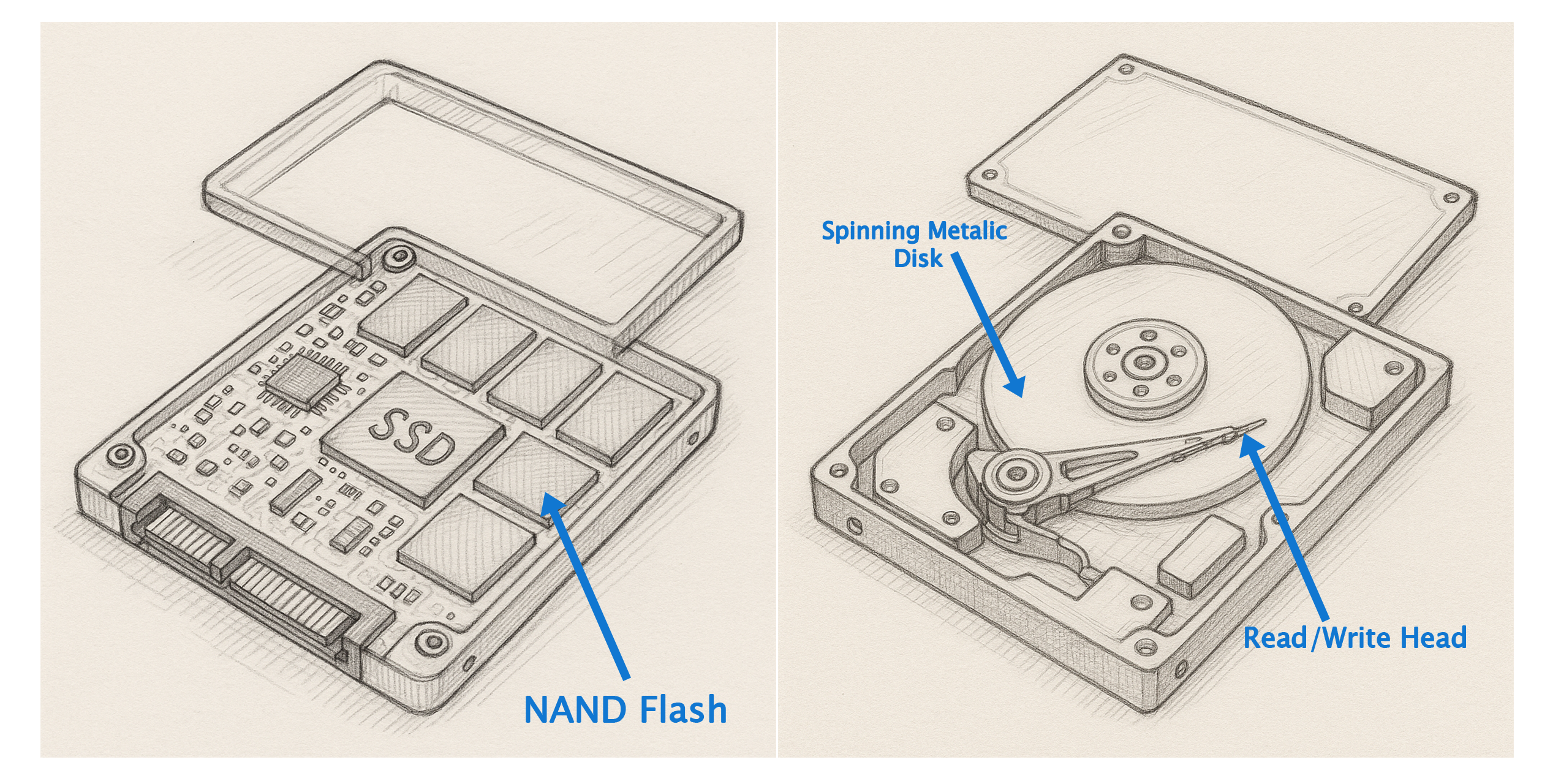 SSD

NAND Flash

Spinning Metalic Disk

Read/Write Head